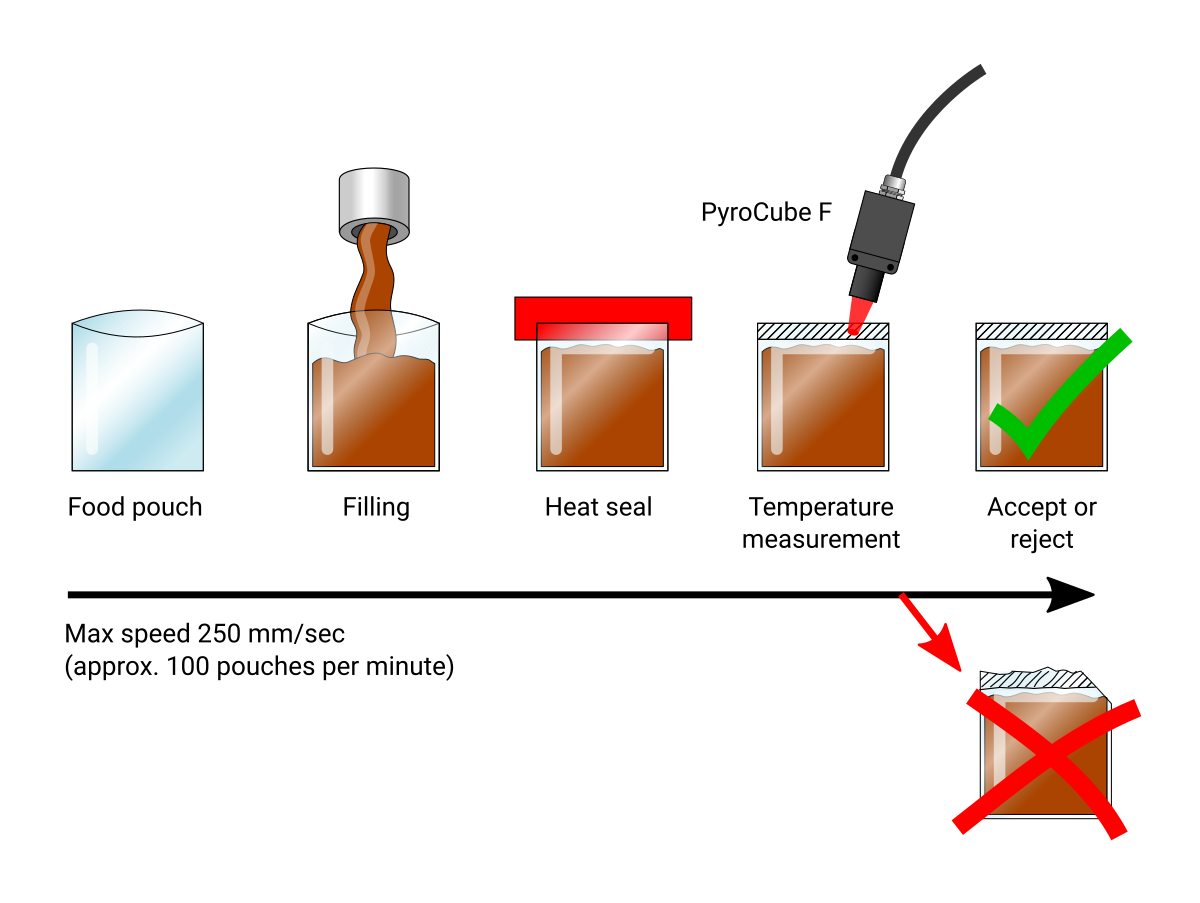 PyroCube F

Food pouch

Filling

Heat seal

Temperature measurement

Accept or reject

Max speed 250 mm/sec
(approx. 100 pouches per minute)